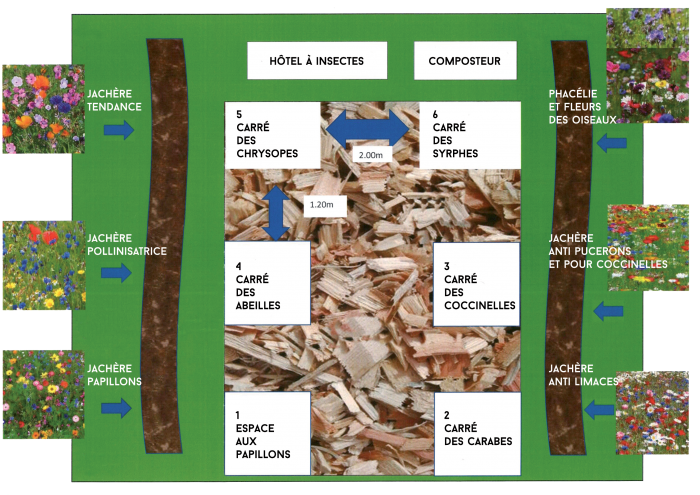 HÔTEL À INSECTES

COMPOSTEUR

JACHÈRE TENDANCE

JACHÈRE POLLINISATRICE

JACHÈRE PAPILLONS

5 CARRÉ DES CHRYSOPES

2.00m

6 CARRÉ DES SYRPHES

1.20m

4 CARRÉ DES ABEILLES

3 CARRÉ DES COCCINELLES

1 ESPACE AUX PAPILLONS

2 CARRÉ DES CARABES

PHACÉLIE ET FLEURS DES OISEAUX

JACHÈRE ANTI PUCERONS ET POUR COCCINELLES

JACHÈRE ANTI LIMACES